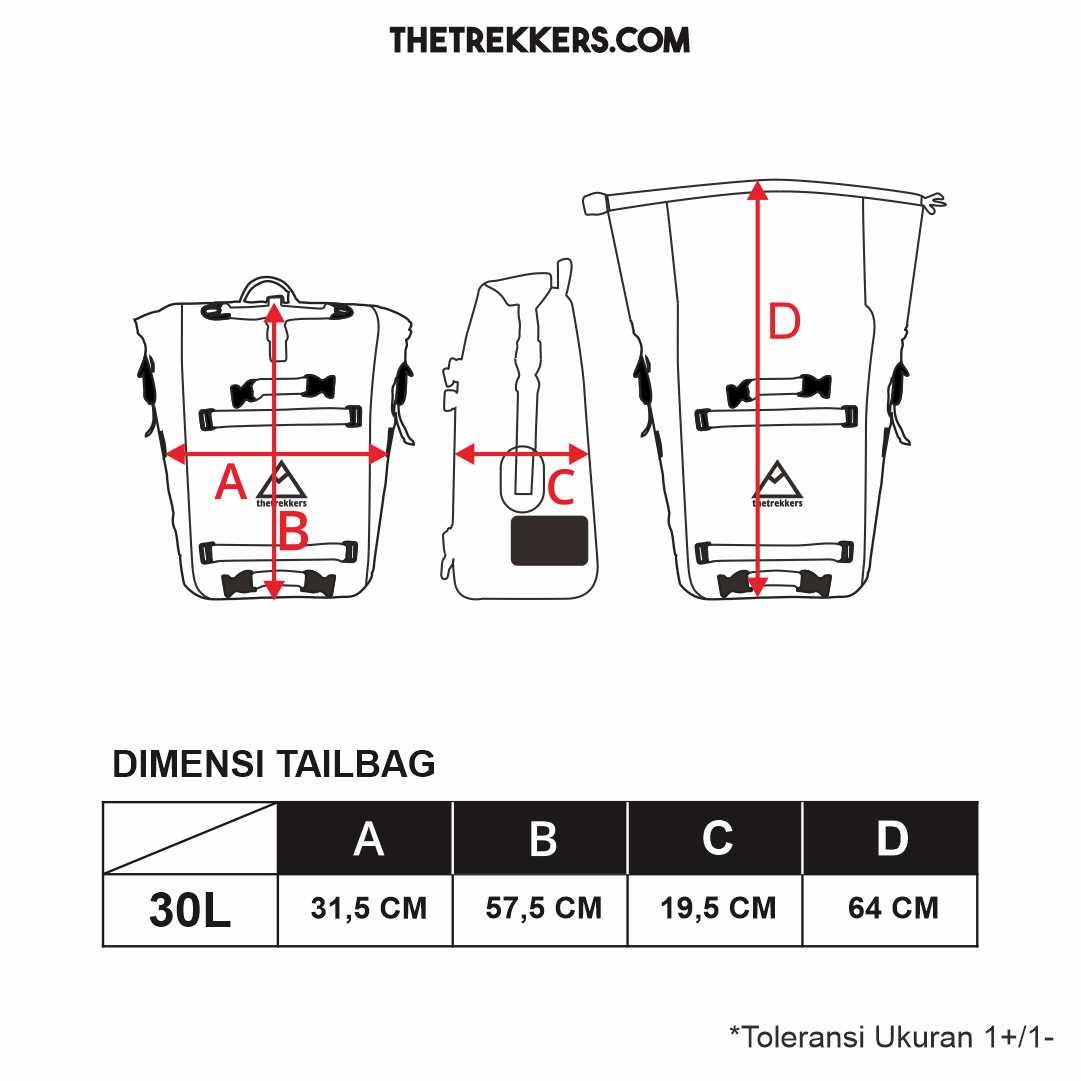 THETREKKERS.COM

A
thetrekkers
B

C

D
thetrekkers

DIMENSI TAILBAG

| | A | B | C | D |
|---|---|---|---|---|
| 30L | 31,5 CM | 57,5 CM | 19,5 CM | 64 CM |

*Toleransi Ukuran 1+/1-